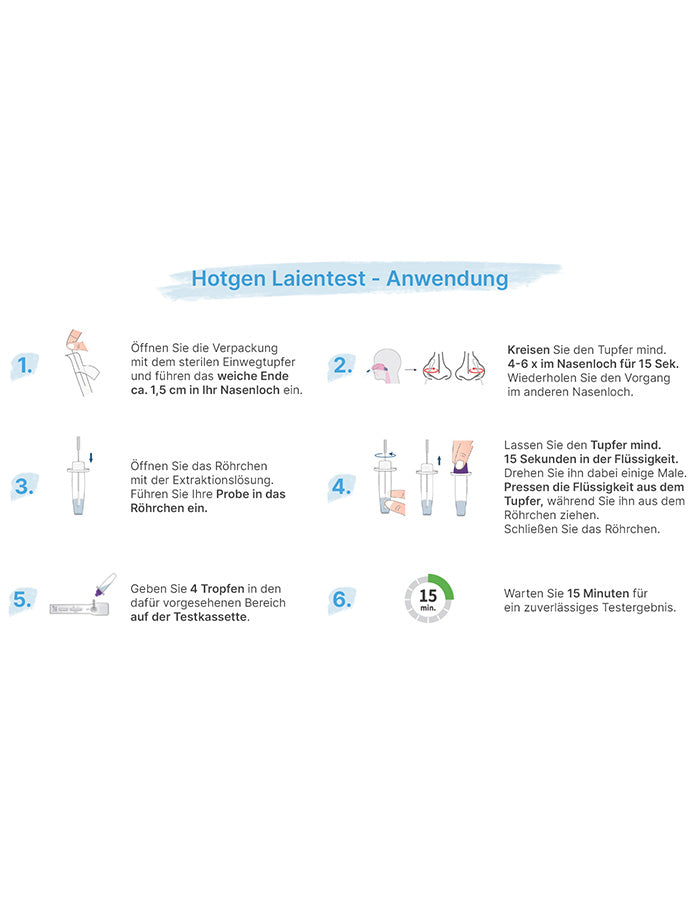 Hotgen Laientest - Anwendung

1.

Öffnen Sie die Verpackung mit dem sterilen Einwegtupfer und führen das weiche Ende ca. 1,5 cm in Ihr Nasenloch ein.

2.

Kreisen Sie den Tupfer mind. 4-6 x im Nasenloch für 15 Sek. Wiederholen Sie den Vorgang im anderen Nasenloch.

3.

Öffnen Sie das Röhrchen mit der Extraktionslösung. Führen Sie Ihre Probe in das Röhrchen ein.

4.

Lassen Sie den Tupfer mind. 15 Sekunden in der Flüssigkeit. Drehen Sie ihn dabei einige Male. Pressen die Flüssigkeit aus dem Tupfer, während Sie ihn aus dem Röhrchen ziehen. Schließen Sie das Röhrchen.

5.

Geben Sie 4 Tropfen in den dafür vorgesehenen Bereich auf der Testkassette.

6.

15 min.

Warten Sie 15 Minuten für ein zuverlässiges Testergebnis.